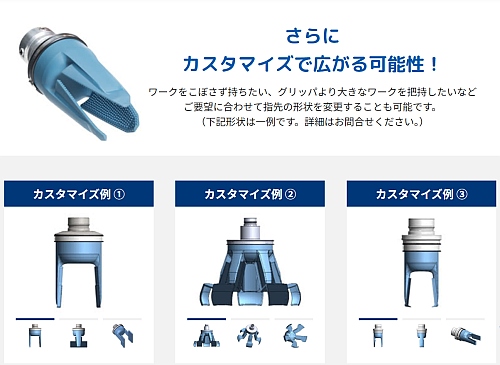 さらに
カスタマイズで広がる可能性！

ワークをこぼさず持ちたい、グリッパより大きなワークを把持したいなど
ご要望に合わせて指先の形状を変更することも可能です。
（下記形状は一例です。詳細はお問合せください。）

カスタマイズ例 ①

カスタマイズ例 ②

カスタマイズ例 ③